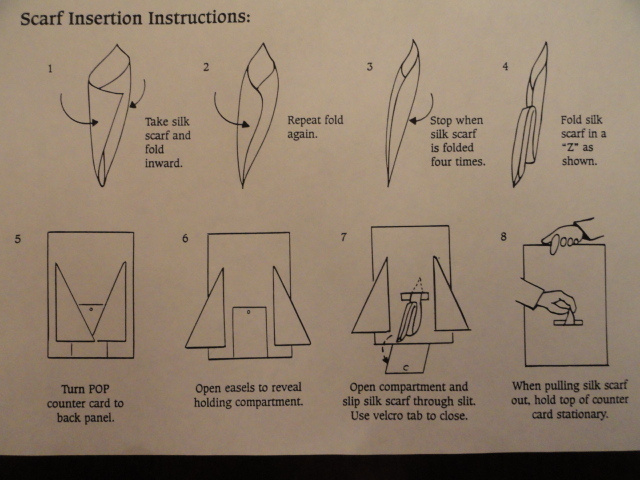 Scarf Insertion Instructions:

1

Take silk scarf and fold inward.

2

Repeat fold again.

3

Stop when silk scarf is folded four times.

4

Fold silk scarf in a "Z" as shown.

5

Turn POP counter card to back panel.

6

Open easels to reveal holding compartment.

7

C

Open compartment and slip silk scarf through slit. Use velcro tab to close.

8

When pulling silk scarf out, hold top of counter card stationary.