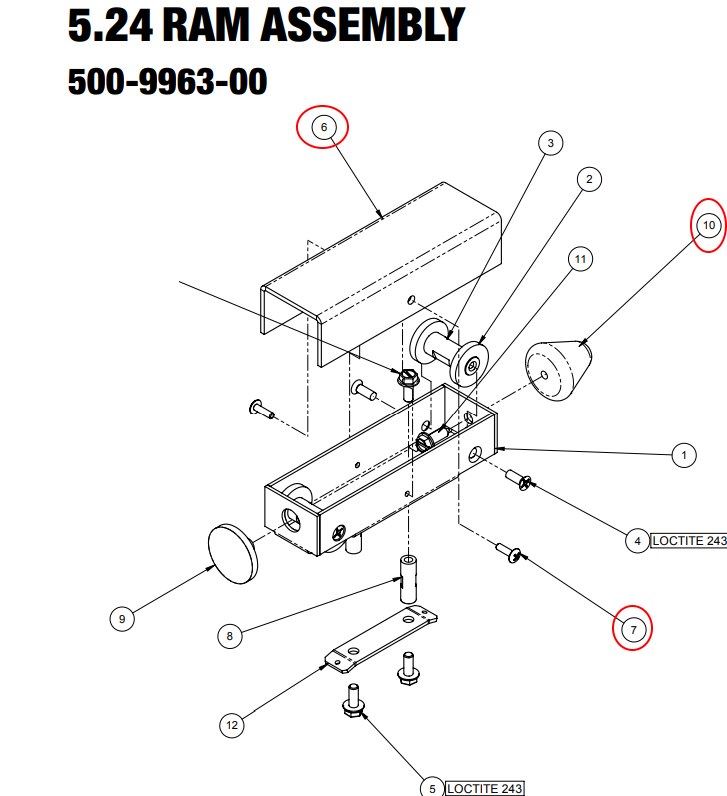 5.24 RAM ASSEMBLY

500-9963-00

6

3

2

10

11

1

4 LOCTITE 243

7

9

8

12

5 LOCTITE 243